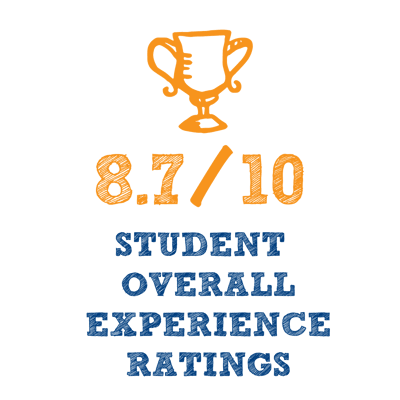 8.7/10

STUDENT OVERALL EXPERIENCE RATINGS