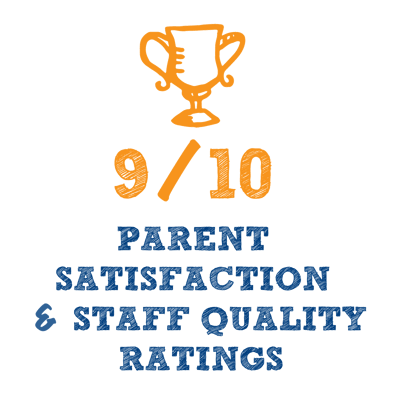 9/10

PARENT SATISFACTION & STAFF QUALITY RATINGS